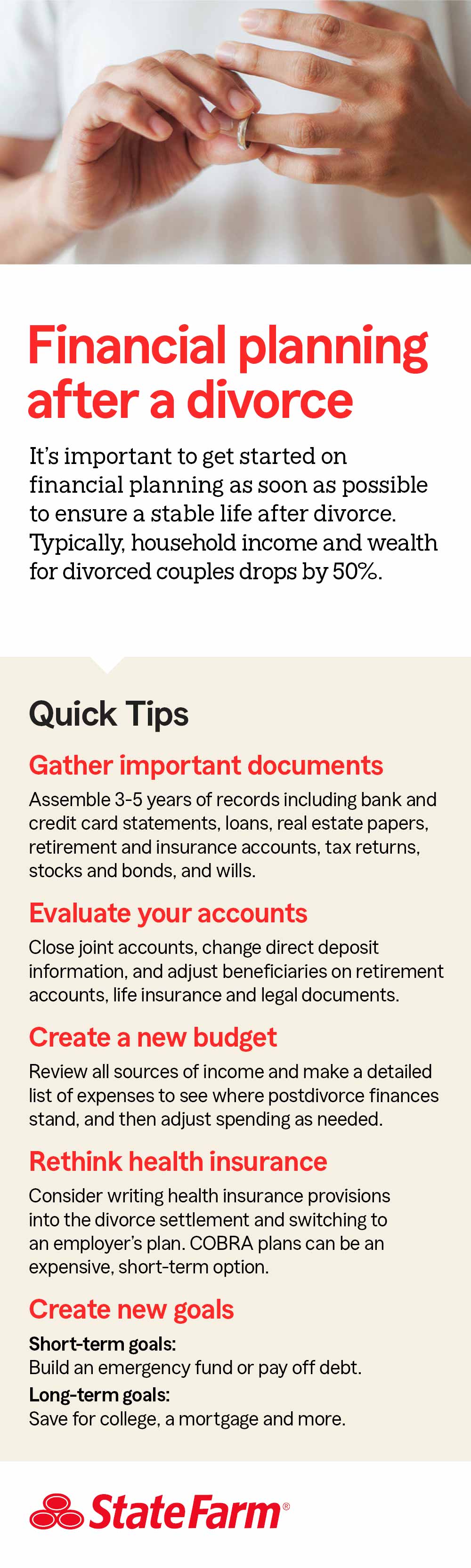 Financial planning after a divorce

It's important to get started on financial planning as soon as possible to ensure a stable life after divorce. Typically, household income and wealth for divorced couples drops by 50%.

Quick Tips

Gather important documents

Assemble 3-5 years of records including bank and credit card statements, loans, real estate papers, retirement and insurance accounts, tax returns, stocks and bonds, and wills.

Evaluate your accounts

Close joint accounts, change direct deposit information, and adjust beneficiaries on retirement accounts, life insurance and legal documents.

Create a new budget

Review all sources of income and make a detailed list of expenses to see where postdivorce finances stand, and then adjust spending as needed.

Rethink health insurance

Consider writing health insurance provisions into the divorce settlement and switching to an employer's plan. COBRA plans can be an expensive, short-term option.

Create new goals

Short-term goals:
Build an emergency fund or pay off debt.

Long-term goals:
Save for college, a mortgage and more.

State Farm®